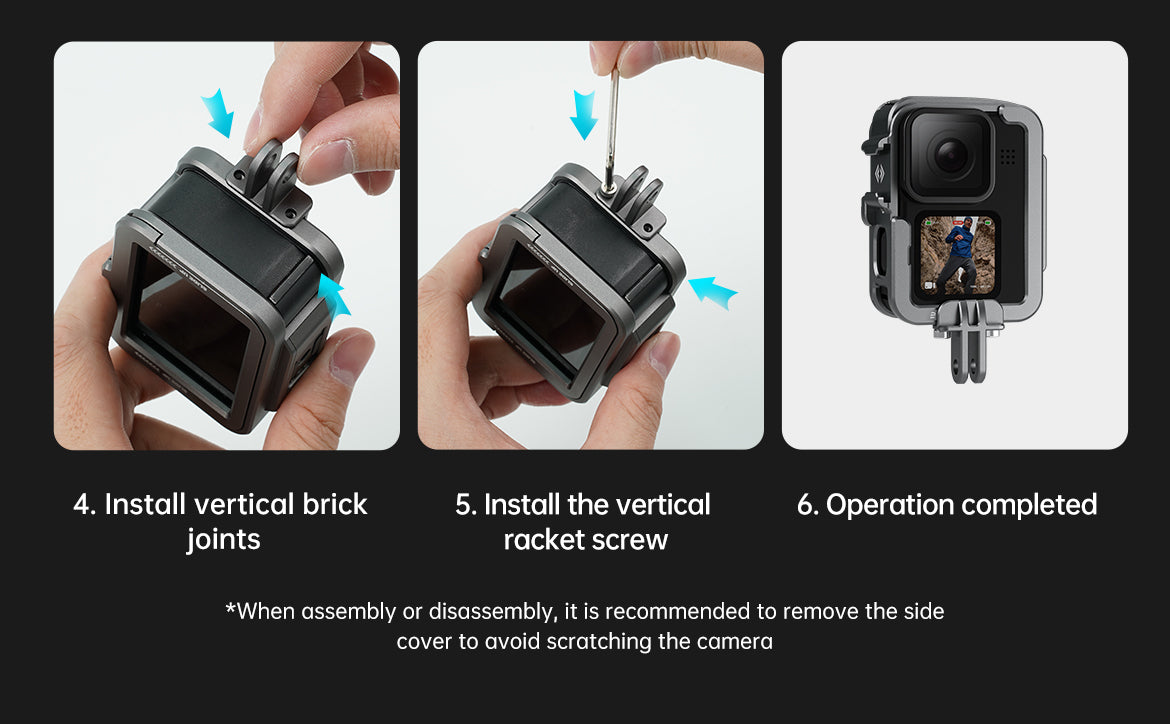 4. Install vertical brick joints

5. Install the vertical racket screw

6. Operation completed

*When assembly or disassembly, it is recommended to remove the side cover to avoid scratching the camera