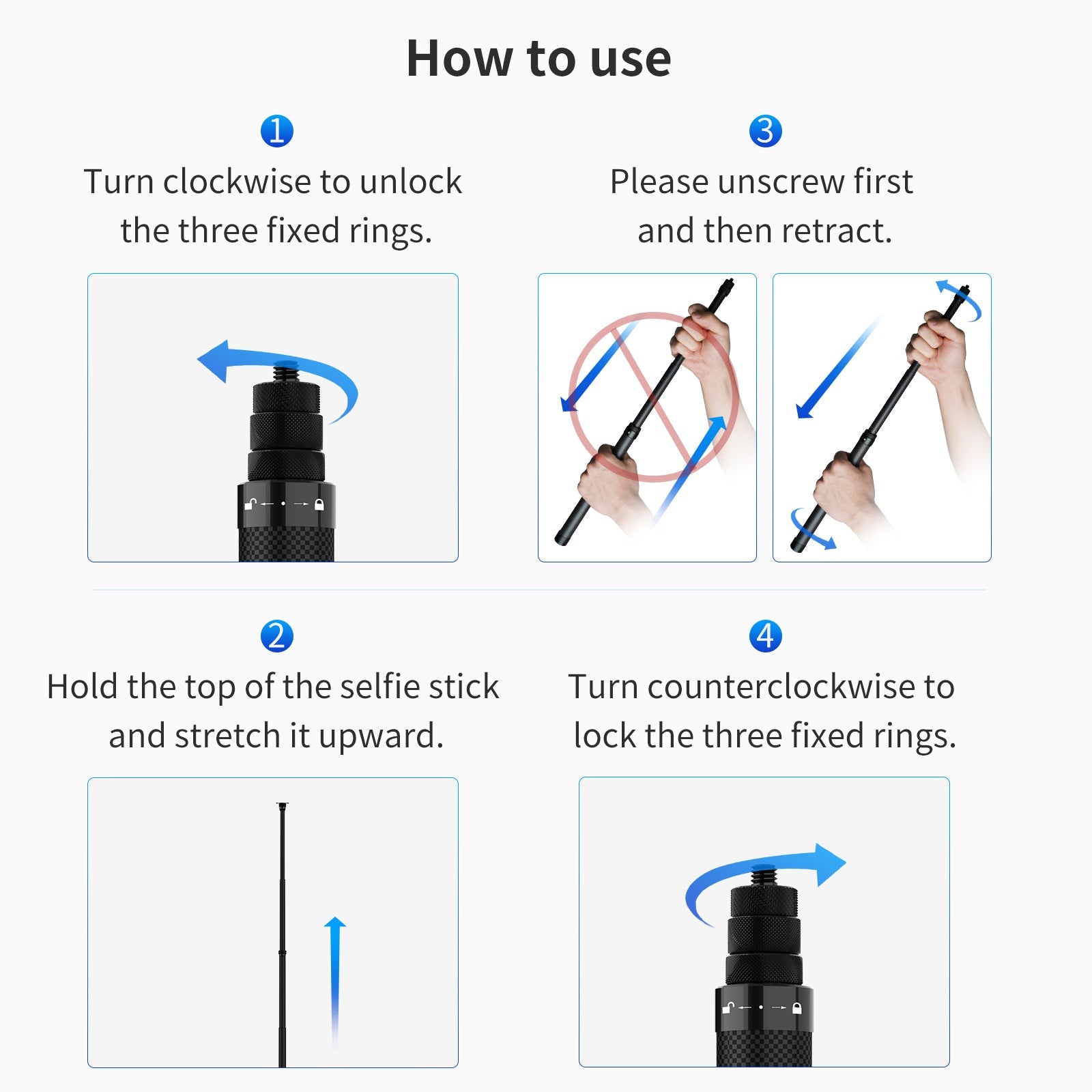 How to use

1
Turn clockwise to unlock the three fixed rings.

3
Please unscrew first and then retract.

2
Hold the top of the selfie stick and stretch it upward.

4
Turn counterclockwise to lock the three fixed rings.