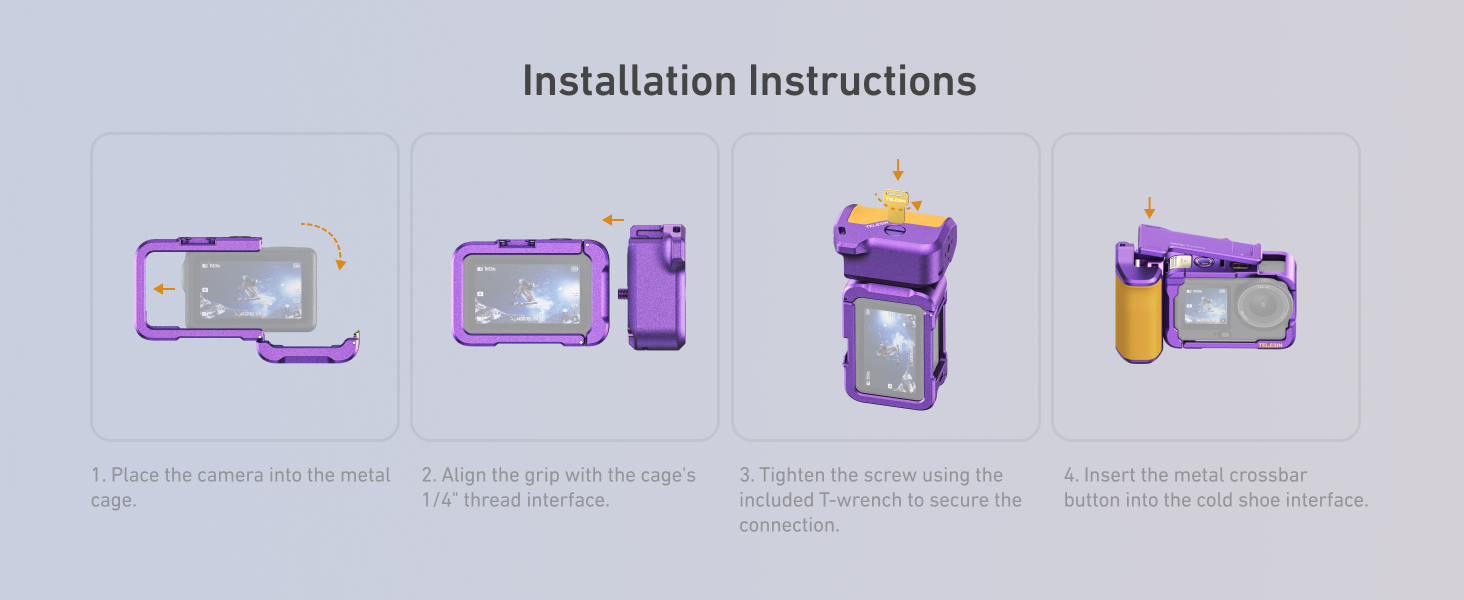 Installation Instructions

TELESIN

TELESIN

1. Place the camera into the metal cage.

2. Align the grip with the cage's 1/4" thread interface.

3. Tighten the screw using the included T-wrench to secure the connection.

4. Insert the metal crossbar button into the cold shoe interface.