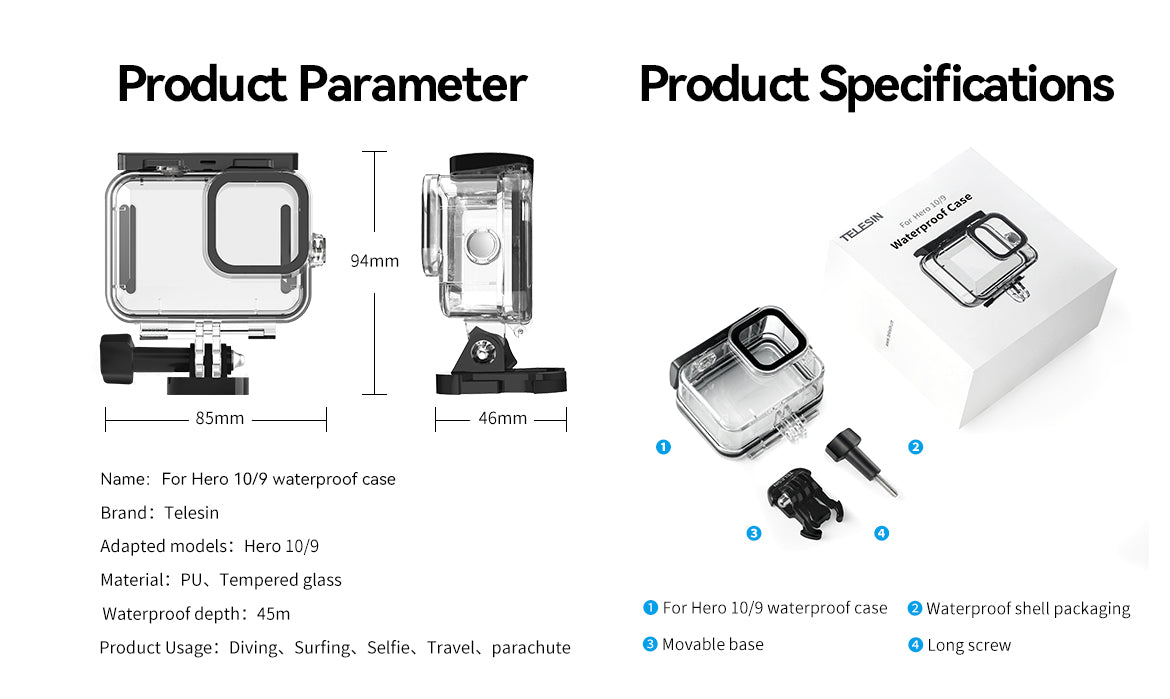 Product Parameter

94mm

85mm

46mm

Name: For Hero 10/9 waterproof case

Brand: Telesin

Adapted models: Hero 10/9

Material: PU、Tempered glass

Waterproof depth: 45m

Product Usage: Diving、Surfing、Selfie、Travel、parachute

Product Specifications

TELESIN
For Hero 10/9
Waterproof Case

1

2

3

4

1 For Hero 10/9 waterproof case

2 Waterproof shell packaging

3 Movable base

4 Long screw