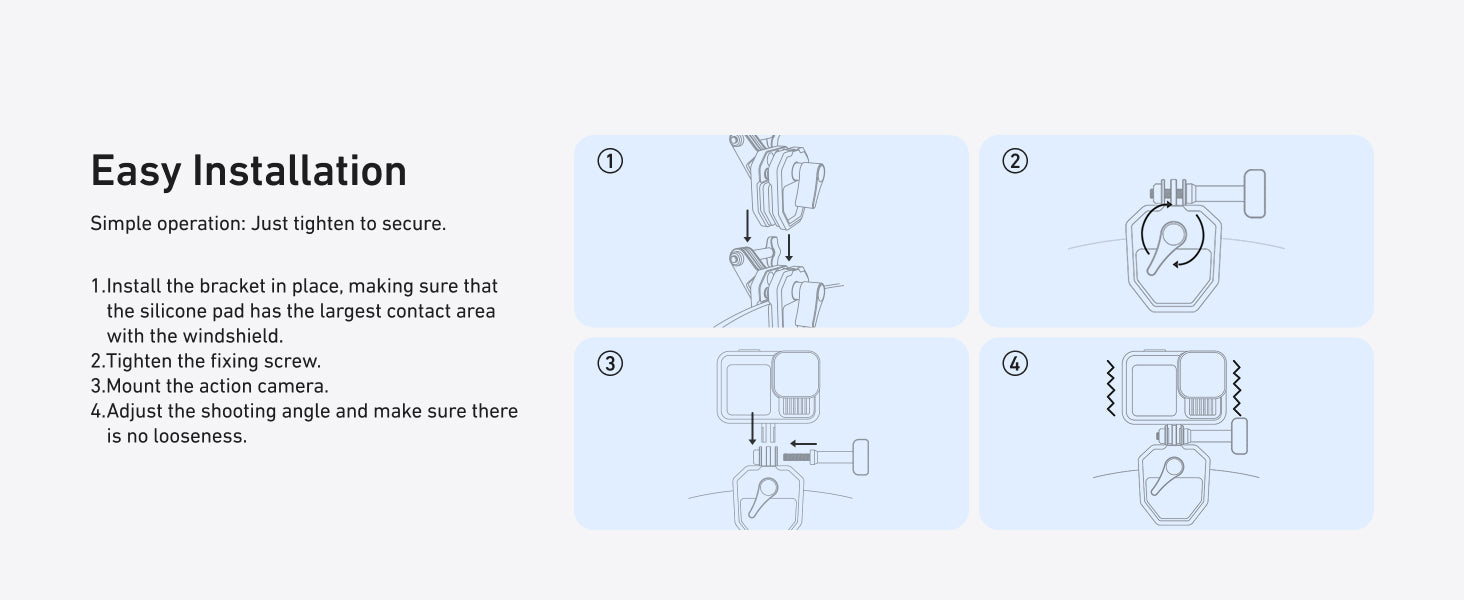 Easy Installation

Simple operation: Just tighten to secure.

1.Install the bracket in place, making sure that the silicone pad has the largest contact area with the windshield.
2.Tighten the fixing screw.
3.Mount the action camera.
4.Adjust the shooting angle and make sure there is no looseness.

①

②

③

④