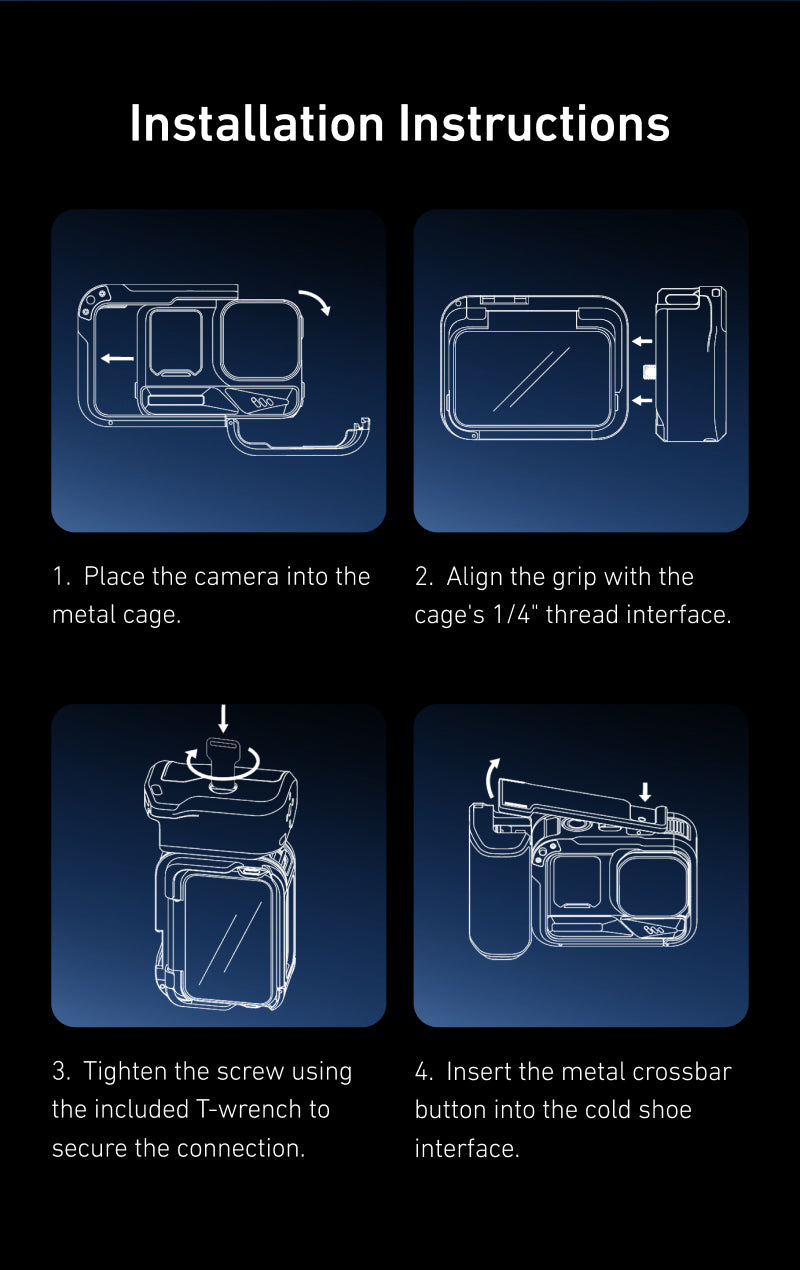 Installation Instructions

1. Place the camera into the metal cage.

2. Align the grip with the cage's 1/4" thread interface.

3. Tighten the screw using the included T-wrench to secure the connection.

4. Insert the metal crossbar button into the cold shoe interface.