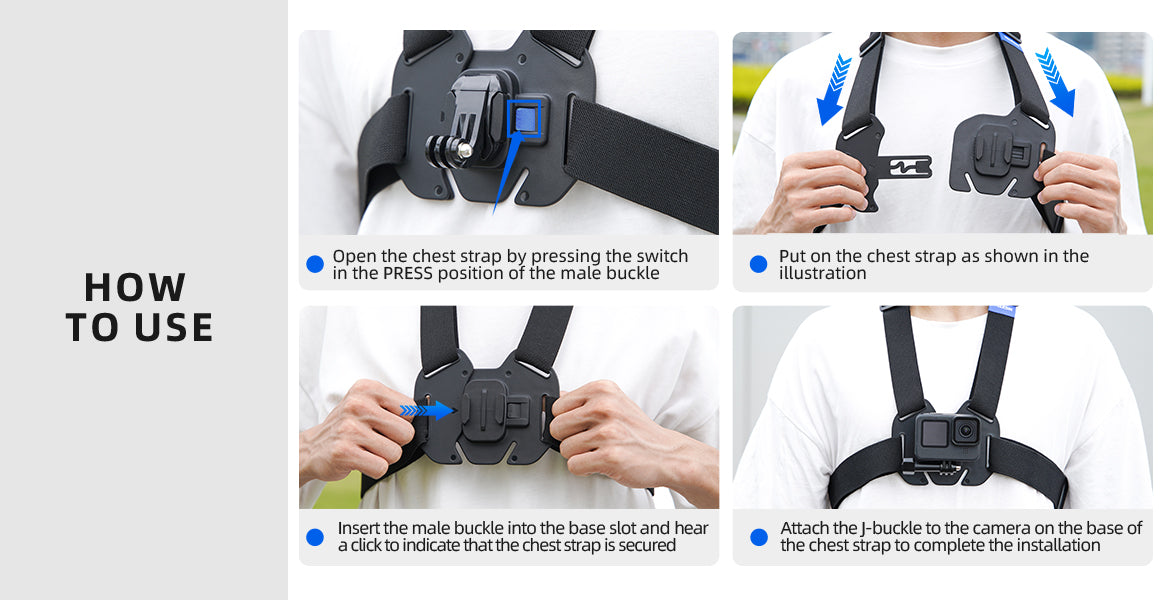 HOW TO USE

Open the chest strap by pressing the switch in the PRESS position of the male buckle

Put on the chest strap as shown in the illustration

Insert the male buckle into the base slot and hear a click to indicate that the chest strap is secured

Attach the J-buckle to the camera on the base of the chest strap to complete the installation