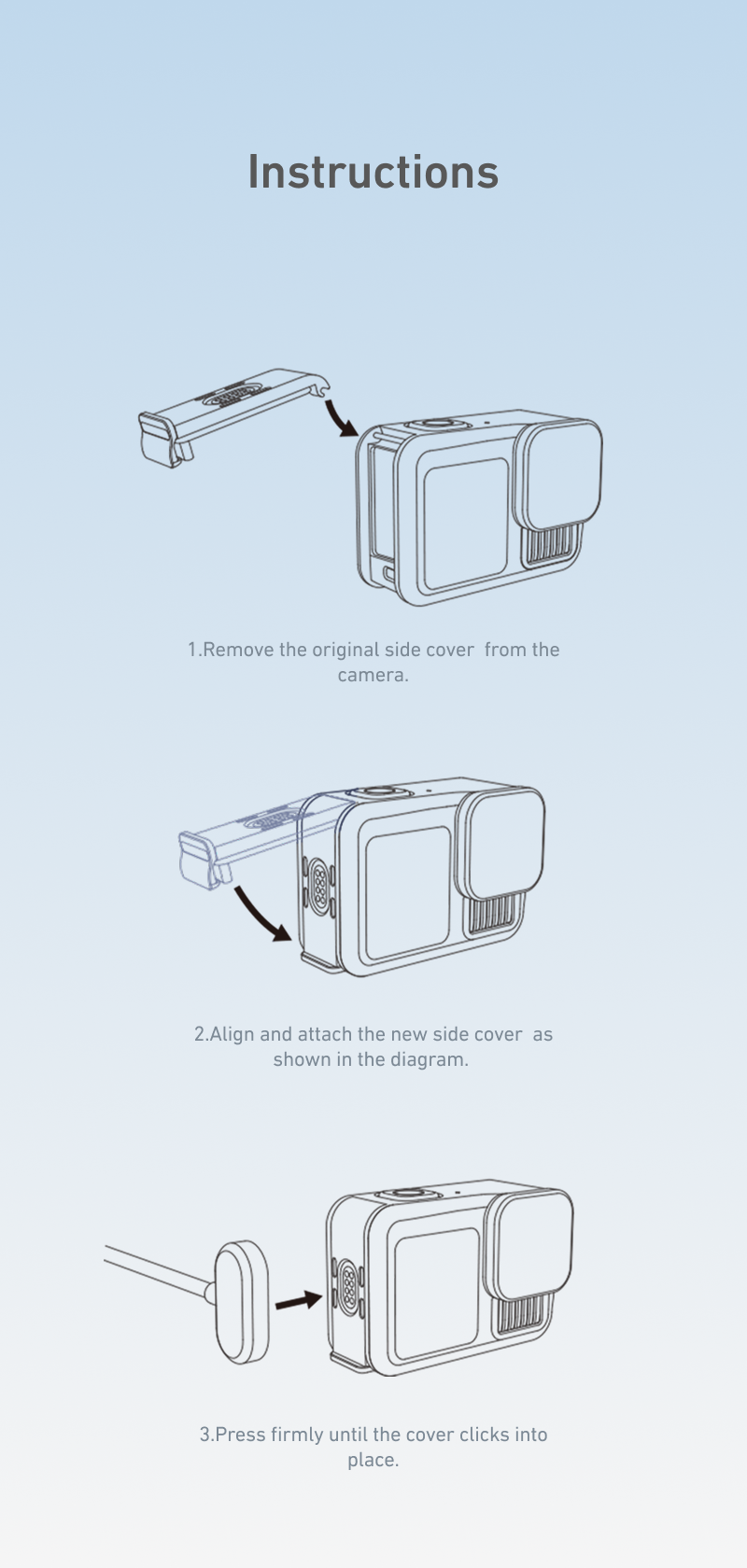 Instructions

1.Remove the original side cover from the camera.

2.Align and attach the new side cover as shown in the diagram.

3.Press firmly until the cover clicks into place.