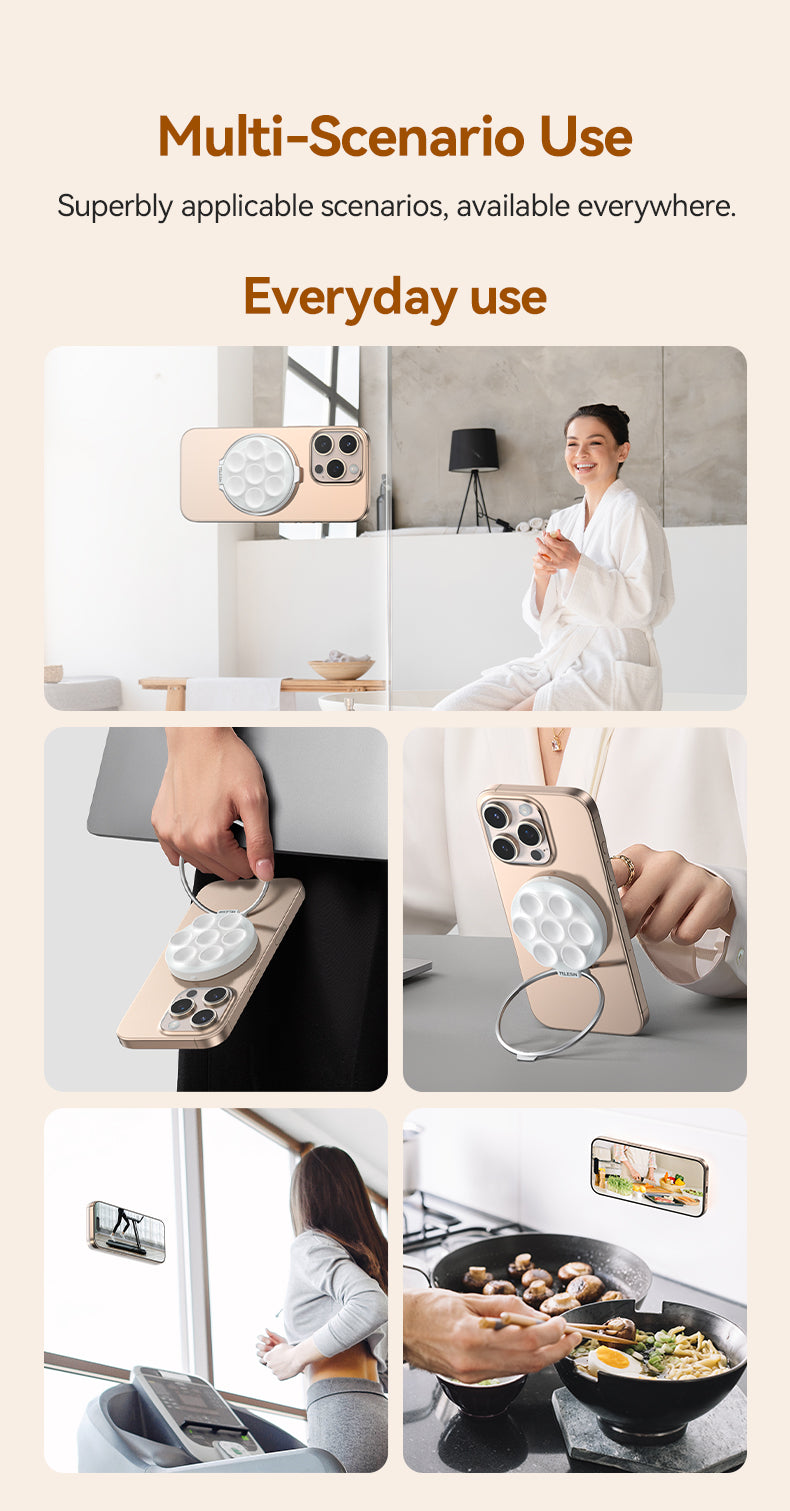 Multi-Scenario Use

Superbly applicable scenarios, available everywhere.

Everyday use

TELESIN

TELESIN