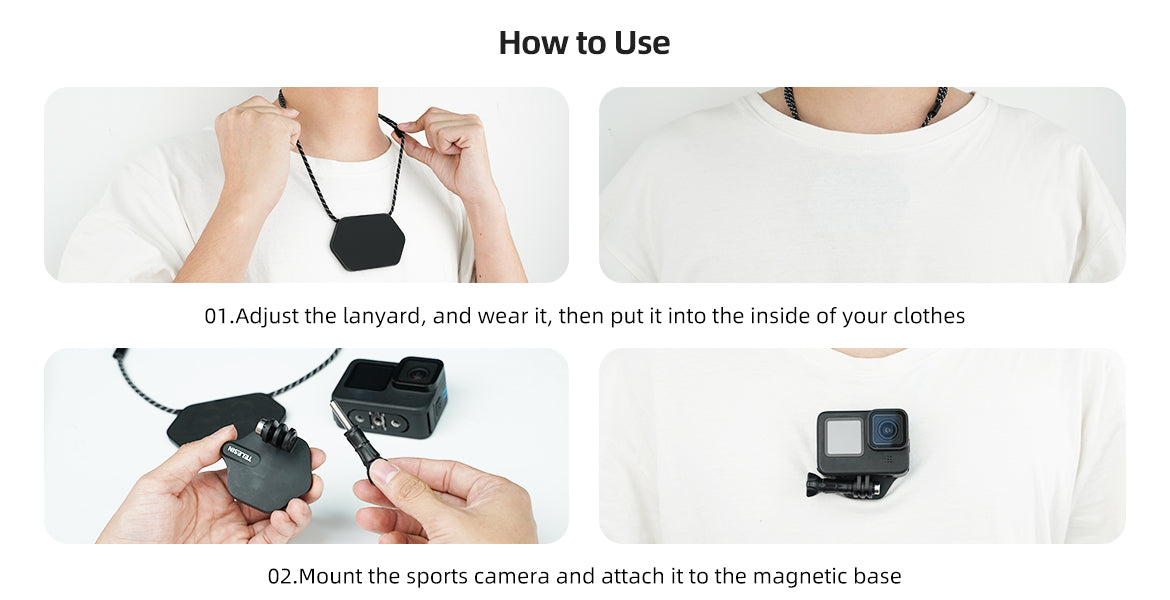 How to Use

01.Adjust the lanyard, and wear it, then put it into the inside of your clothes

TELESIN

02.Mount the sports camera and attach it to the magnetic base